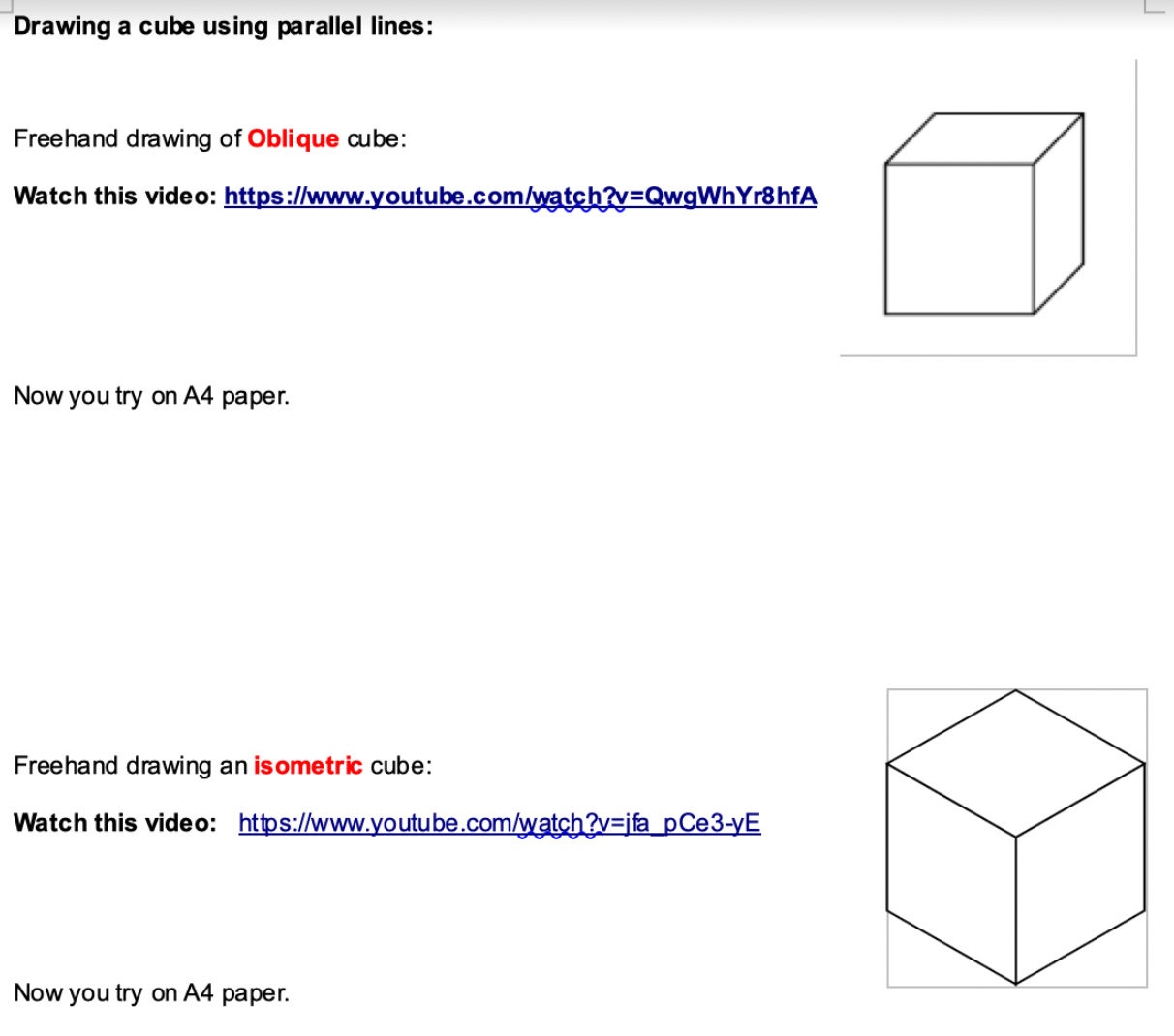 Drawing a cube using parallel lines:

Freehand drawing of Oblique cube:

Watch this video: https://www.youtube.com/watch?v=QwgWhYr8hfA

Now you try on A4 paper.

Freehand drawing an isometric cube:

Watch this video: https://www.youtube.com/watch?v=jfa_pCe3-yE

Now you try on A4 paper.